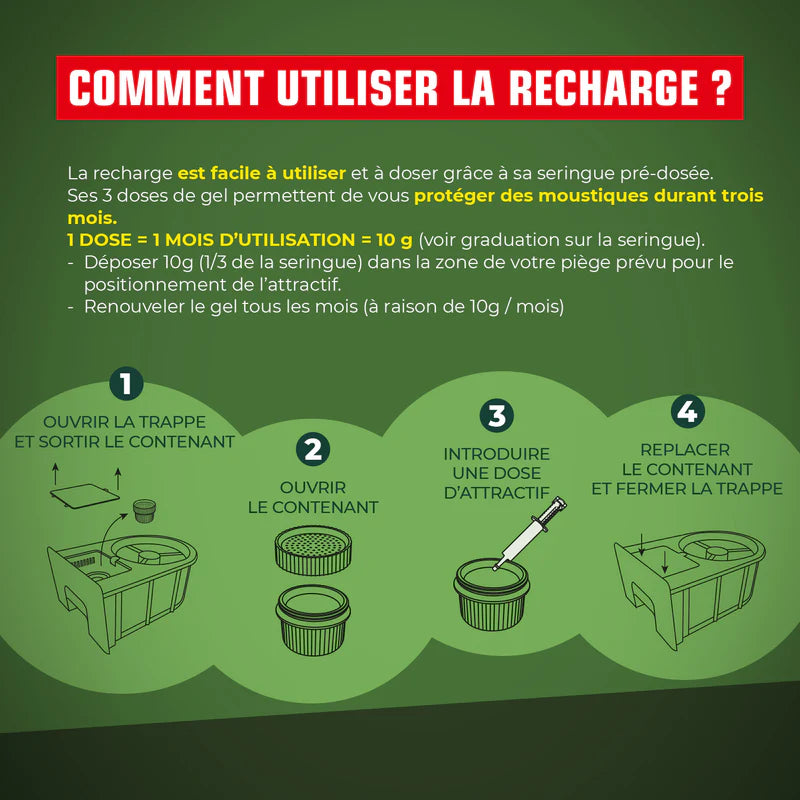 COMMENT UTILISER LA RECHARGE ?

La recharge est facile à utiliser et à doser grâce à sa seringue pré-dosée. Ses 3 doses de gel permettent de vous protéger des moustiques durant trois mois.
1 DOSE = 1 MOIS D'UTILISATION = 10 g (voir graduation sur la seringue).
- Déposer 10g (1/3 de la seringue) dans la zone de votre piège prévu pour le positionnement de l'attractif.
- Renouveler le gel tous les mois (à raison de 10g / mois)

1
OUVRIR LA TRAPPE ET SORTIR LE CONTENANT

2
OUVRIR LE CONTENANT

3
INTRODUIRE UNE DOSE D'ATTRACTIF

4
REPLACER LE CONTENANT ET FERMER LA TRAPPE